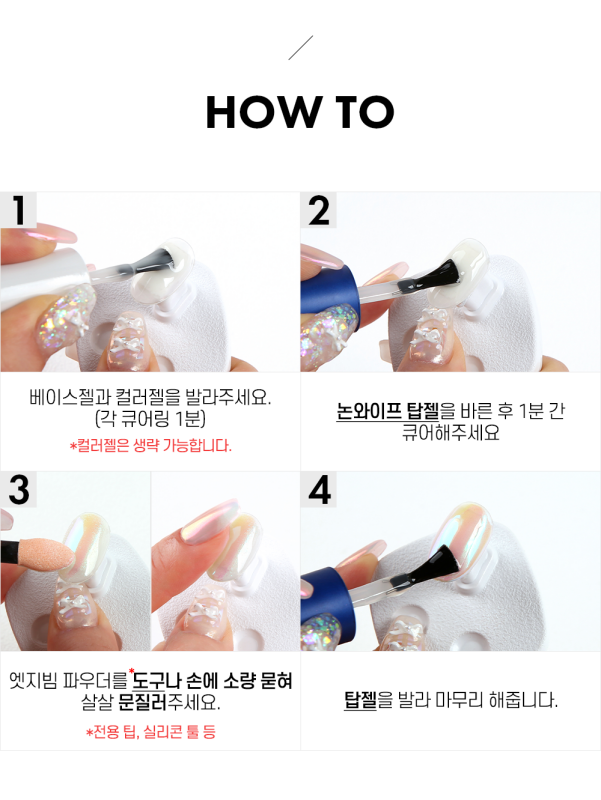 HOW TO

1

베이스젤과 컬러젤을 발라주세요.
(각 큐어링 1분)
*컬러젤은 생략 가능합니다.

2

논와이프 탑젤을 바른 후 1분 간 큐어해주세요

3

엣지빔 파우더를 *도구나 손에 소량 묻혀 살살 문질러주세요.
*전용 팁, 실리콘 툴 등

4

탑젤을 발라 마무리 해줍니다.