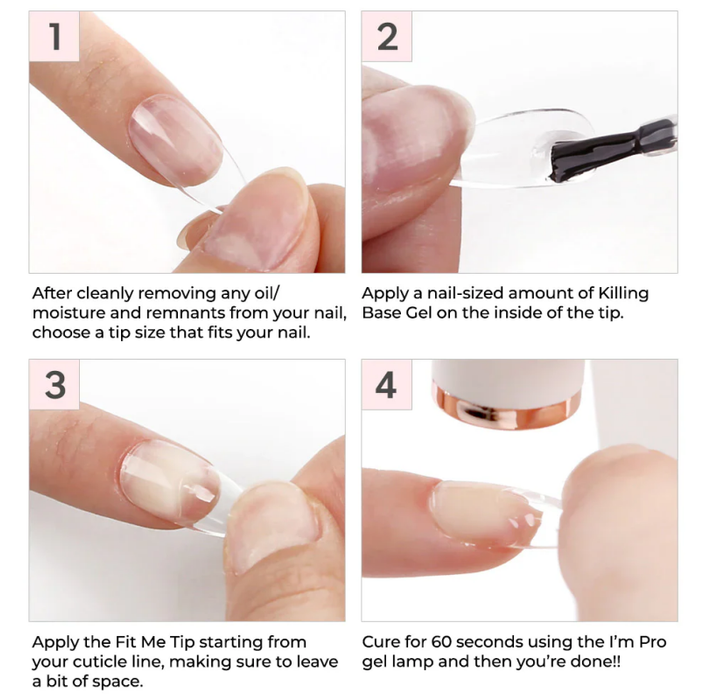 1

After cleanly removing any oil/ moisture and remnants from your nail, choose a tip size that fits your nail.

2

Apply a nail-sized amount of Killing Base Gel on the inside of the tip.

3

Apply the Fit Me Tip starting from your cuticle line, making sure to leave a bit of space.

4

Cure for 60 seconds using the I'm Pro gel lamp and then you're done!!