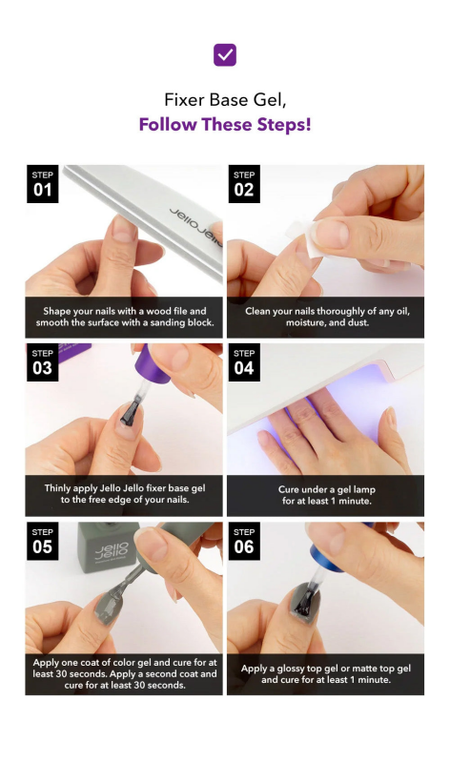 Fixer Base Gel,
Follow These Steps!

STEP 01

Jello Jello

Shape your nails with a wood file and smooth the surface with a sanding block.

STEP 02

Clean your nails thoroughly of any oil, moisture, and dust.

STEP 03

Thinly apply Jello Jello fixer base gel to the free edge of your nails.

STEP 04

Cure under a gel lamp for at least 1 minute.

STEP 05

Jello Jello

Apply one coat of color gel and cure for at least 30 seconds. Apply a second coat and cure for at least 30 seconds.

STEP 06

Apply a glossy top gel or matte top gel and cure for at least 1 minute.