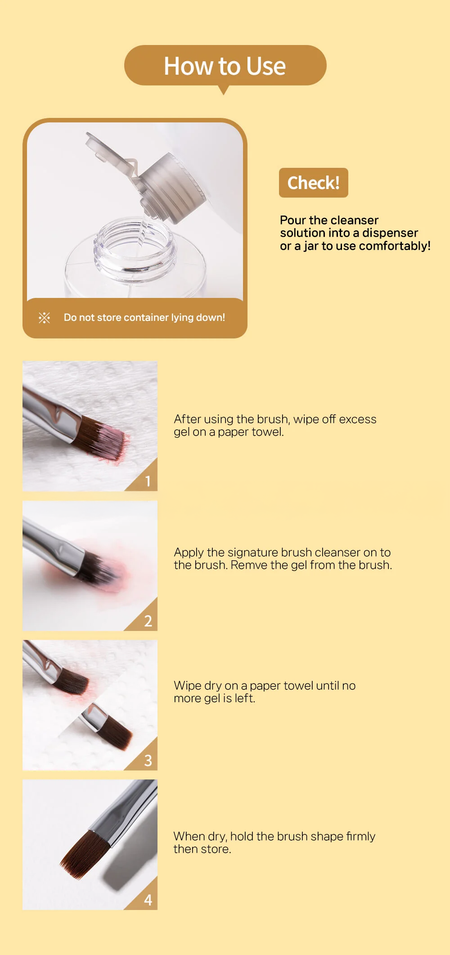 How to Use

※ Do not store container lying down!

Check!

Pour the cleanser solution into a dispenser or a jar to use comfortably!

1

After using the brush, wipe off excess gel on a paper towel.

2

Apply the signature brush cleanser on to the brush. Remve the gel from the brush.

3

Wipe dry on a paper towel until no more gel is left.

4

When dry, hold the brush shape firmly then store.