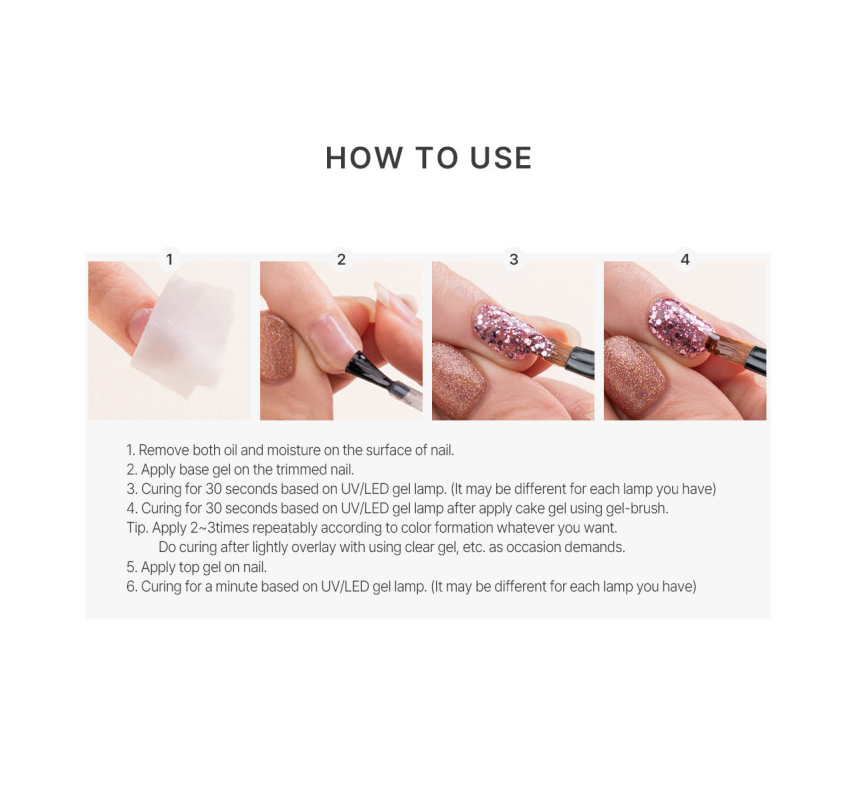 HOW TO USE

1

2

3

4

1. Remove both oil and moisture on the surface of nail.
2. Apply base gel on the trimmed nail.
3. Curing for 30 seconds based on UV/LED gel lamp. (It may be different for each lamp you have)
4. Curing for 30 seconds based on UV/LED gel lamp after apply cake gel using gel-brush.
Tip. Apply 2~3times repeatably according to color formation whatever you want.
Do curing after lightly overlay with using clear gel, etc. as occasion demands.
5. Apply top gel on nail.
6. Curing for a minute based on UV/LED gel lamp. (It may be different for each lamp you have)